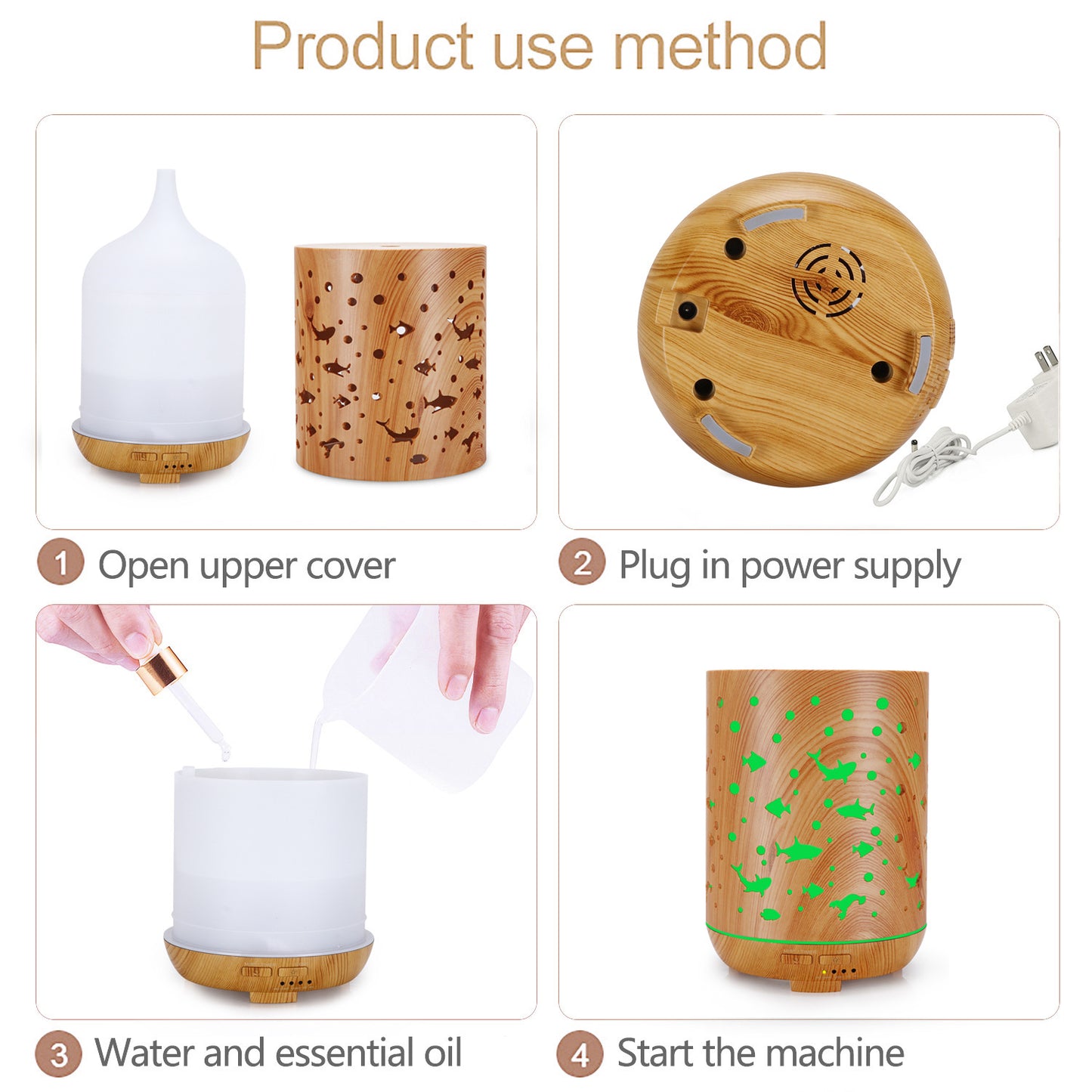 Product use method

1 Open upper cover

2 Plug in power supply

3 Water and essential oil

4 Start the machine